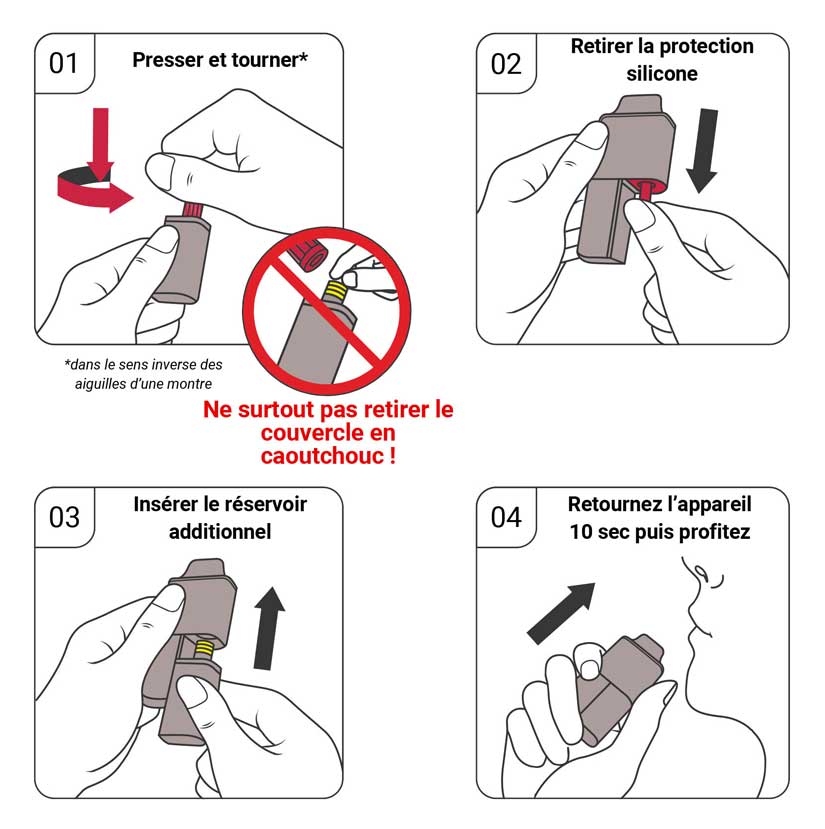 01 Presser et tourner*

*dans le sens inverse des aiguilles d'une montre

Ne surtout pas retirer le couvercle en caoutchouc !

02 Retirer la protection silicone

03 Insérer le réservoir additionnel

04 Retournez l'appareil 10 sec puis profitez