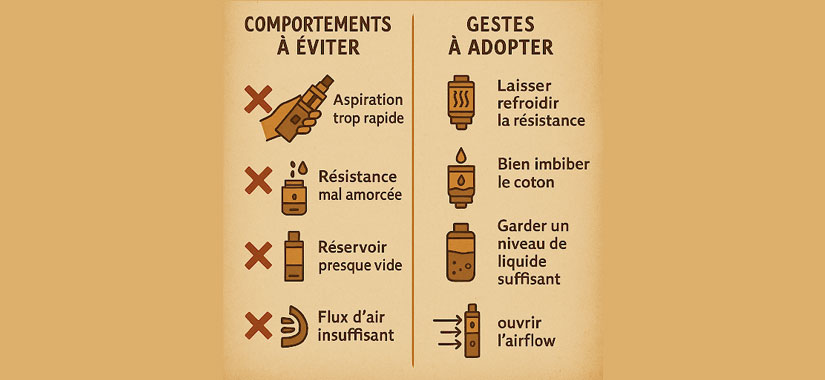 COMPORTEMENTS À ÉVITER

Aspiration trop rapide

Résistance mal amorcée

Réservoir presque vide

Flux d'air insuffisant

GESTES À ADOPTER

Laisser refroidir la résistance

Bien imbiber le coton

Garder un niveau de liquide suffisant

ouvrir l'airflow